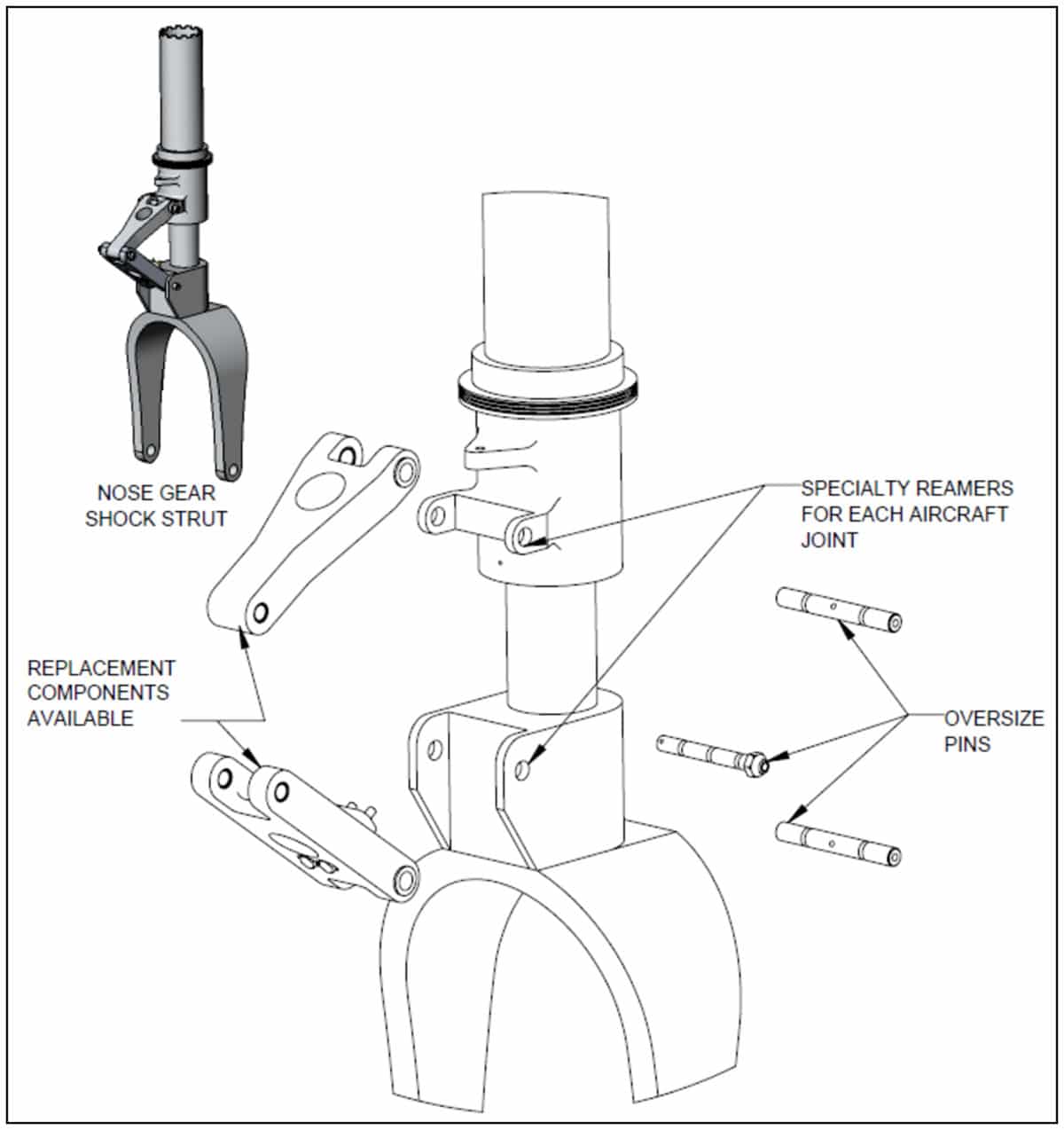 NOSE GEAR
SHOCK STRUT

SPECIALTY REAMERS
FOR EACH AIRCRAFT
JOINT

REPLACEMENT
COMPONENTS
AVAILABLE

OVERSIZE
PINS